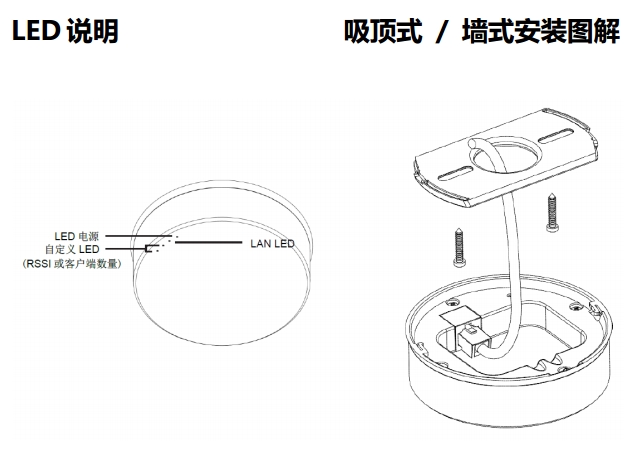 LED 说明

LED 电源
自定义 LED
(RSSI 或客户端数量)
LAN LED

吸顶式 / 墙式安装图解